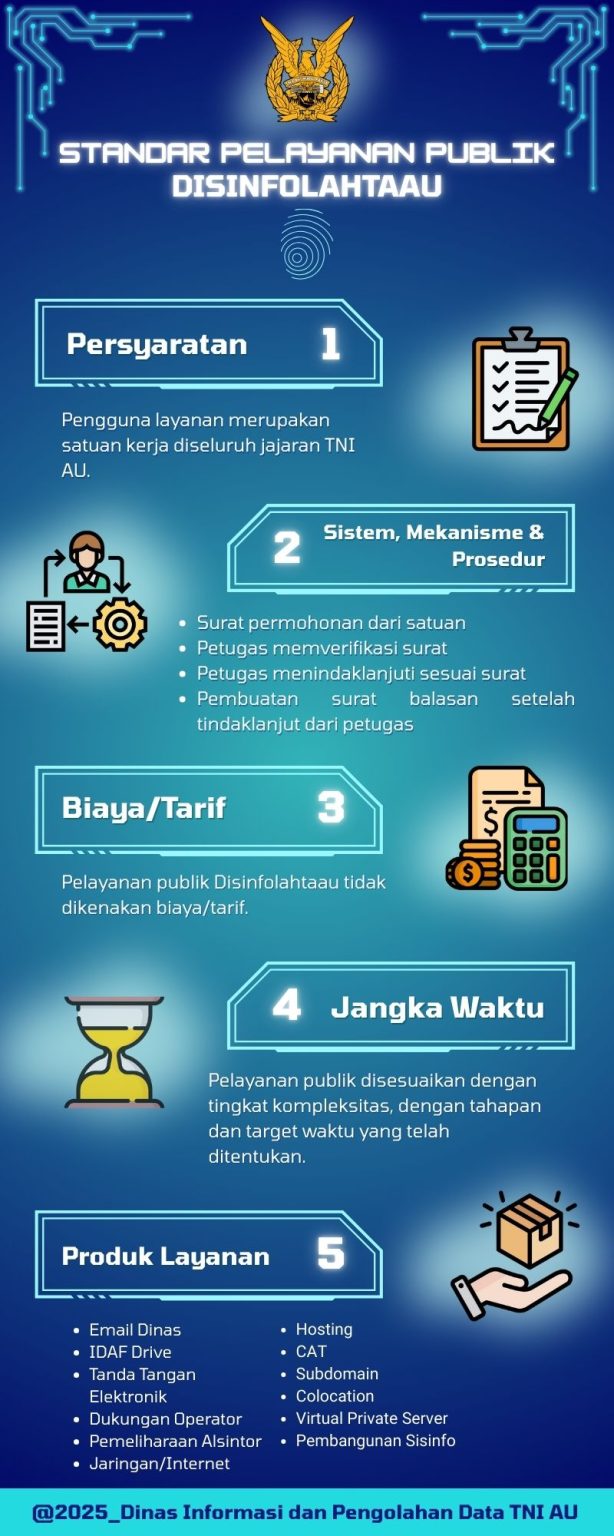 STANDAR PELAYANAN PUBLIK DISINFOLAHTAAU

Persyaratan 1

Pengguna layanan merupakan satuan kerja diseluruh jajaran TNI AU.

2 Sistem, Mekanisme & Prosedur

- Surat permohonan dari satuan
- Petugas memverifikasi surat
- Petugas menindaklanjuti sesuai surat
- Pembuatan surat balasan setelah tindaklanjut dari petugas

Biaya/Tarif 3

Pelayanan publik Disinfolahtaau tidak dikenakan biaya/tarif.

4 Jangka Waktu

Pelayanan publik disesuaikan dengan tingkat kompleksitas, dengan tahapan dan target waktu yang telah ditentukan.

Produk Layanan 5

- Email Dinas
- IDAF Drive
- Tanda Tangan Elektronik
- Dukungan Operator
- Pemeliharaan Alsintor
- Jaringan/Internet

- Hosting
- CAT
- Subdomain
- Colocation
- Virtual Private Server
- Pembangunan Sisinfo

@2025_Dinas Informasi dan Pengolahan Data TNI AU